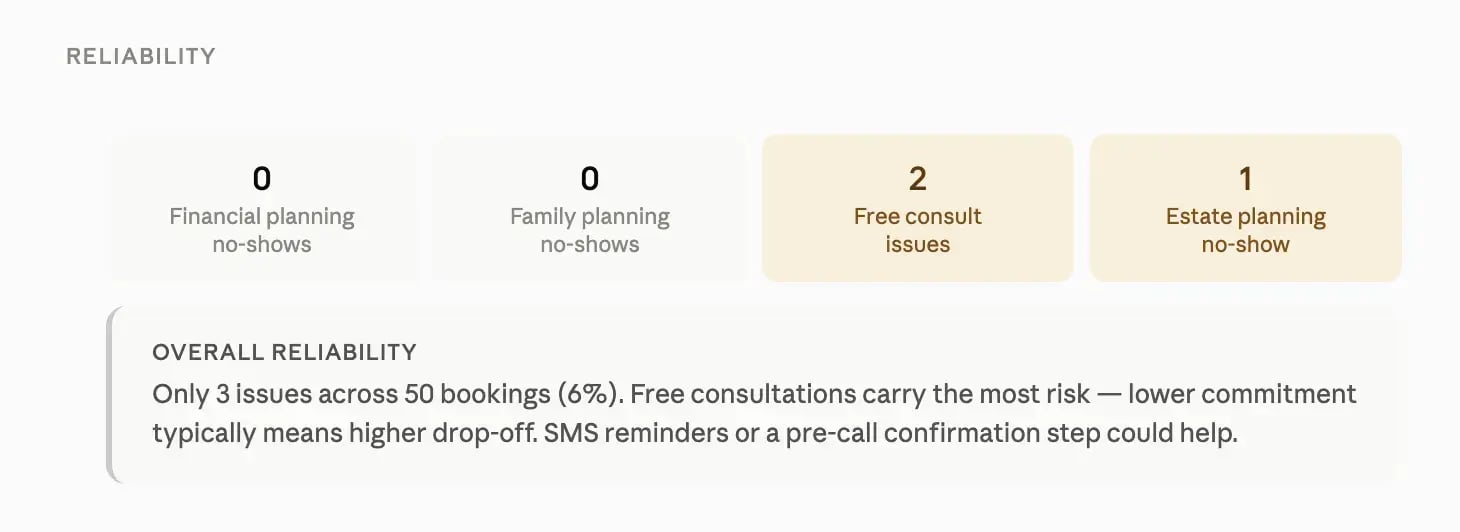 RELIABILITY

0
Financial planning no-shows

0
Family planning no-shows

2
Free consult issues

1
Estate planning no-show

OVERALL RELIABILITY
Only 3 issues across 50 bookings (6%). Free consultations carry the most risk — lower commitment typically means higher drop-off. SMS reminders or a pre-call confirmation step could help.